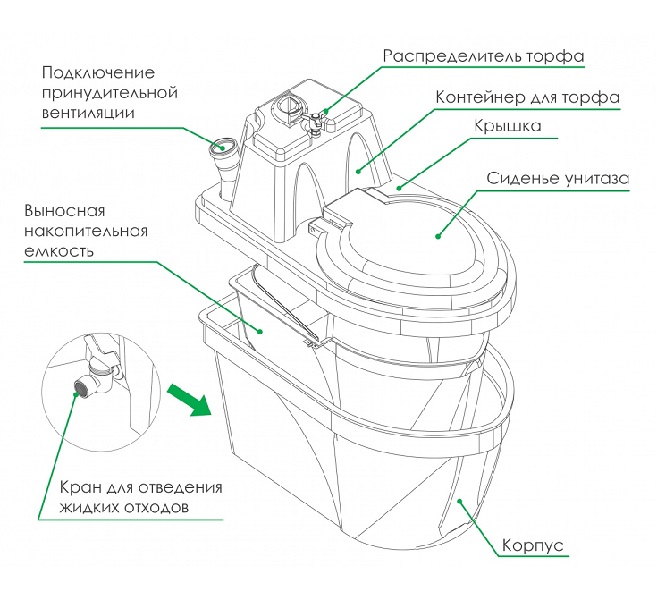 Подключение принудительной вентиляции

Распределитель торфа

Контейнер для торфа

Крышка

Сиденье унитаза

Выносная накопительная емкость

Кран для отведения жидких отходов

Корпус