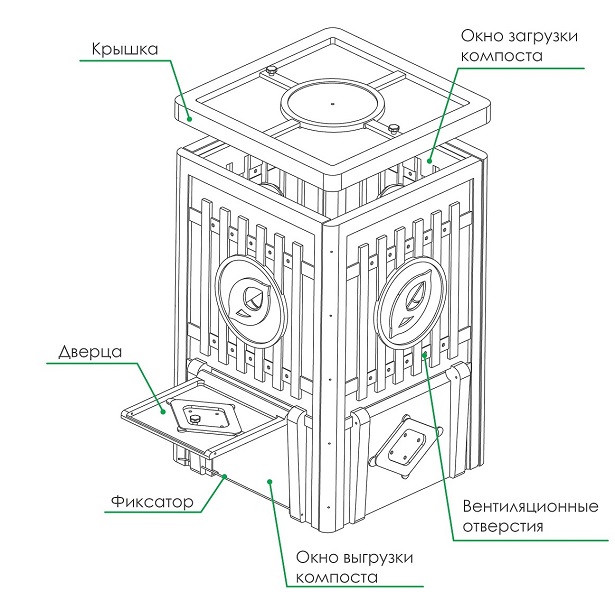 Крышка

Окно загрузки компоста

Дверца

Фиксатор

Вентиляционные отверстия

Окно выгрузки компоста