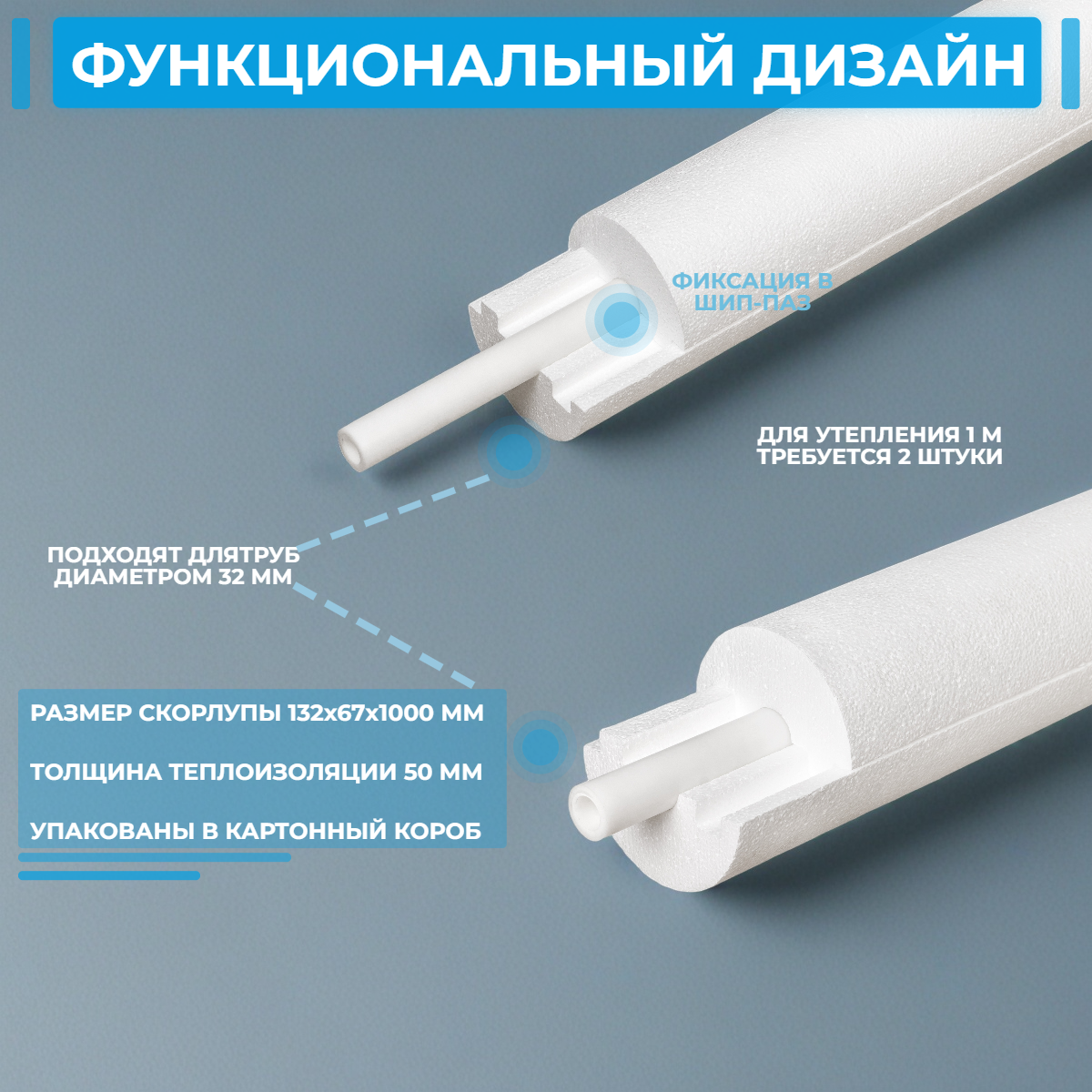 ФУНКЦИОНАЛЬНЫЙ ДИЗАЙН

ФИКСАЦИЯ В ШИП-ПАЗ

ДЛЯ УТЕПЛЕНИЯ 1 М ТРЕБУЕТСЯ 2 ШТУКИ

ПОДХОДЯТ ДЛЯТРУБ ДИАМЕТРОМ 32 ММ

РАЗМЕР СКОРЛУПЫ 132х67х1000 ММ

ТОЛЩИНА ТЕПЛОИЗОЛЯЦИИ 50 ММ

УПАКОВАНЫ В КАРТОННЫЙ КОРОБ