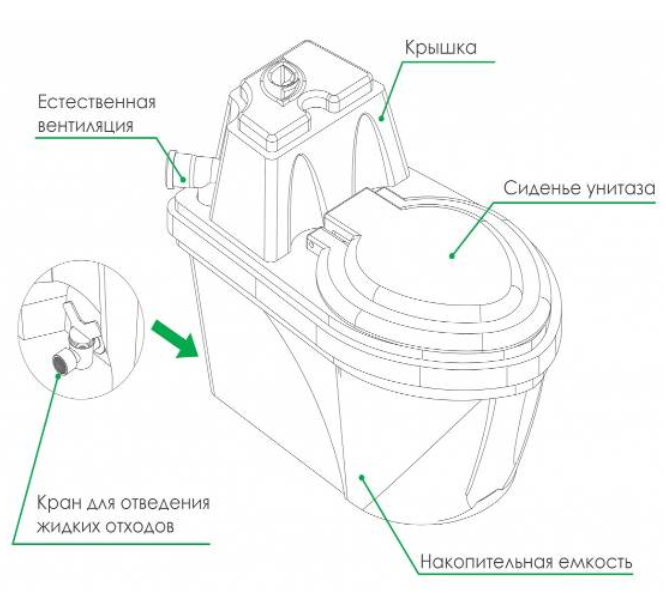 Крышка

Естественная вентиляция

Сиденье унитаза

Кран для отведения жидких отходов

Накопительная емкость