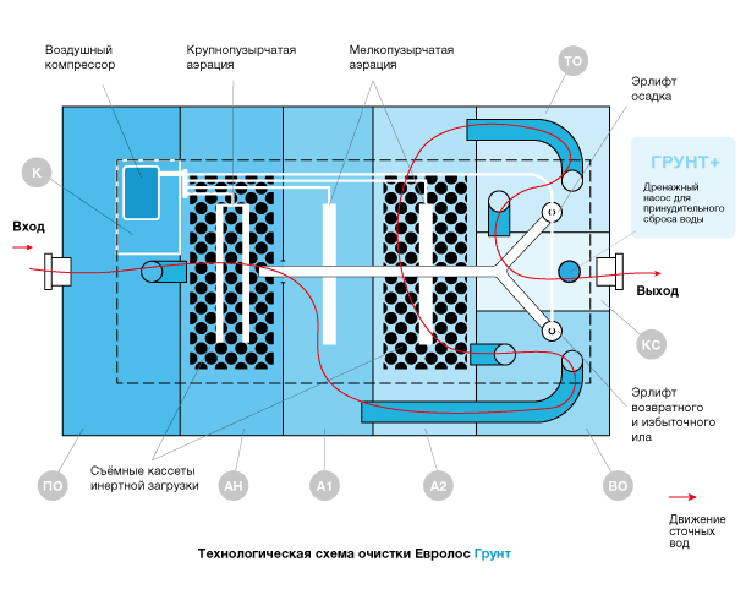 Воздушный компрессор

Крупнопузырчатая аэрация

Мелкопузырчатая аэрация

ТО

Эрлифт осадка

ГРУНТ+

Дренажный насос для принудительного сброса воды

К

Вход

Выход

КС

Эрлифт возвратного и избыточного ила

Съёмные кассеты инертной загрузки

ПО

АН

А1

А2

ВО

Движение сточных вод

Технологическая схема очистки Евролос Грунт